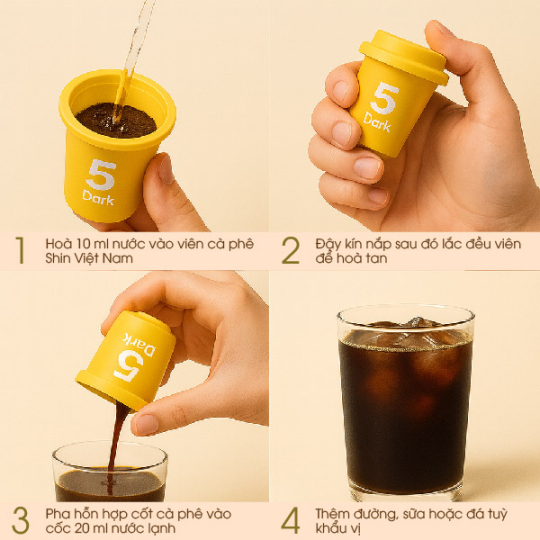 5
Dark

5
Dark

1 Hoà 10 ml nước vào viên cà phê Shin Việt Nam

2 Đậy kín nắp sau đó lắc đều viên để hoà tan

5
Dark

3 Pha hỗn hợp cốt cà phê vào cốc 20 ml nước lạnh

4 Thêm đường, sữa hoặc đá tuỳ khẩu vị